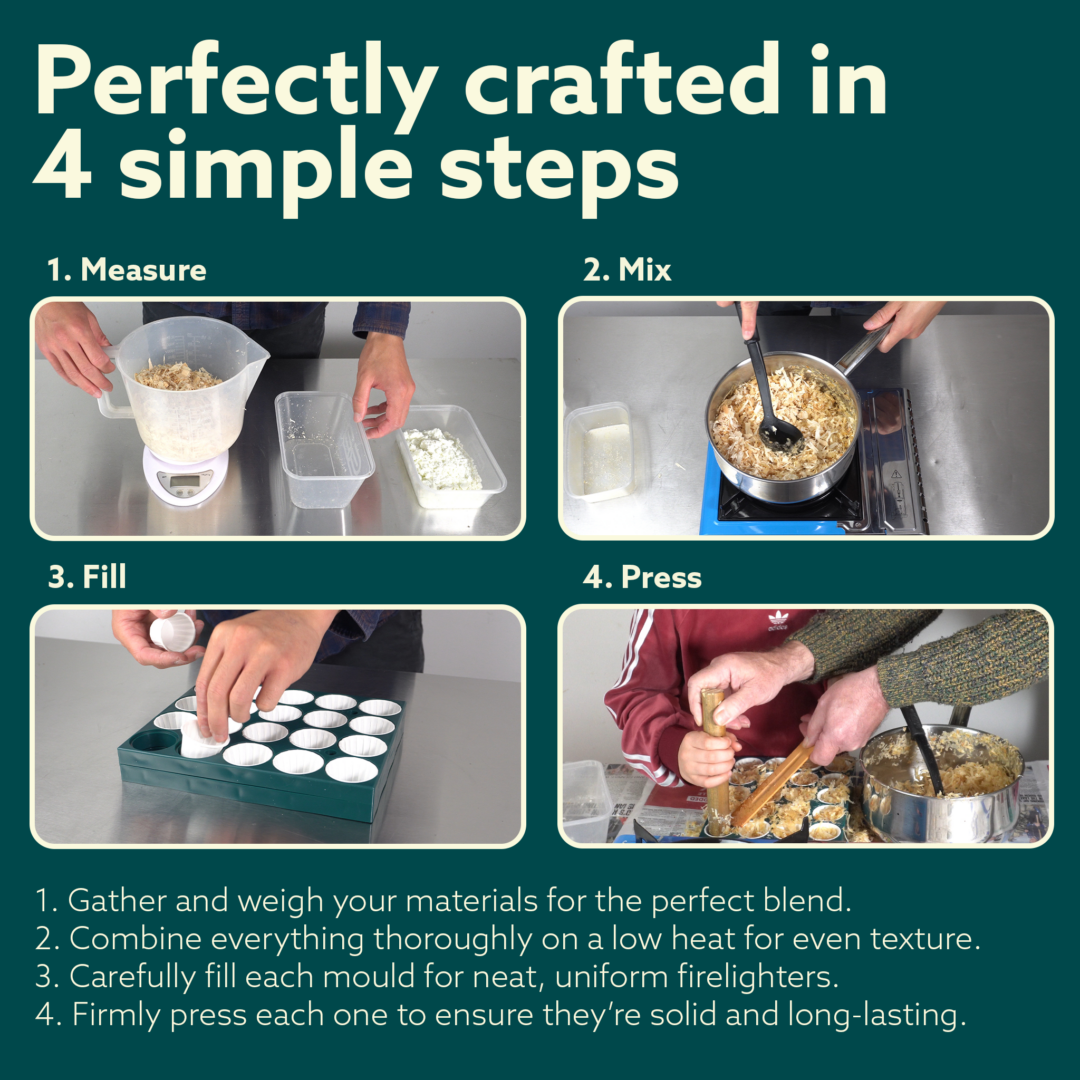 Perfectly crafted in 4 simple steps

1. Measure

2. Mix

3. Fill

4. Press

1. Gather and weigh your materials for the perfect blend.
2. Combine everything thoroughly on a low heat for even texture.
3. Carefully fill each mould for neat, uniform firelighters.
4. Firmly press each one to ensure they're solid and long-lasting.