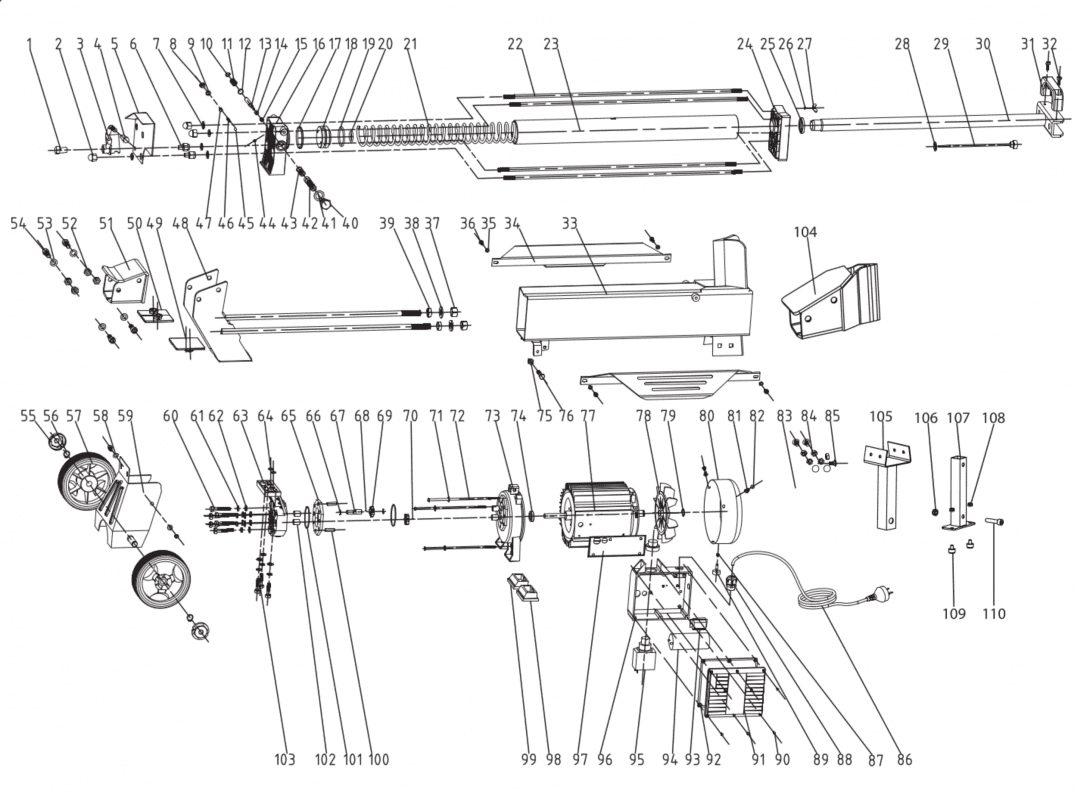 1 2 3 4 5 6 7 8 9 10 11 12 13 14 15 16 17 18 19 20 21 22 23 24 25 26 27 28 29 30 31 32

54 53 52 51 50 49 48 47 46 45 44 43 42 41 40 39 38 37 36 35 34 33 104

55 56 57 58 59 60 61 62 63 64 65 66 67 68 69 70 71 72 73 74 75 76 77 78 79 80 81 82 83 84 85 105 106 107 108

109 110

103 102 101 100 99 98 97 96 95 94 93 92 91 90 89 88 87 86