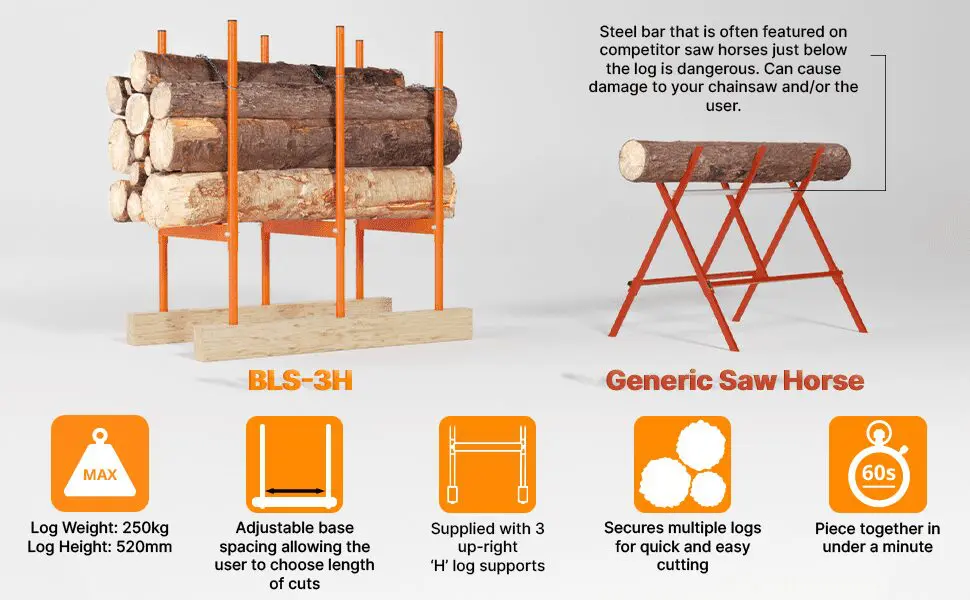 Steel bar that is often featured on competitor saw horses just below the log is dangerous. Can cause damage to your chainsaw and/or the user.

BLS-3H

Generic Saw Horse

MAX

Log Weight: 250kg
Log Height: 520mm

Adjustable base spacing allowing the user to choose length of cuts

Supplied with 3 up-right 'H' log supports

Secures multiple logs for quick and easy cutting

60s

Piece together in under a minute